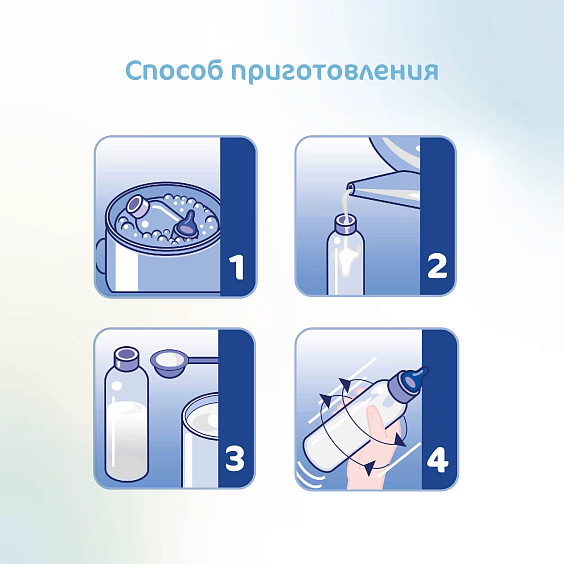 Способ приготовления

1

2

3

4